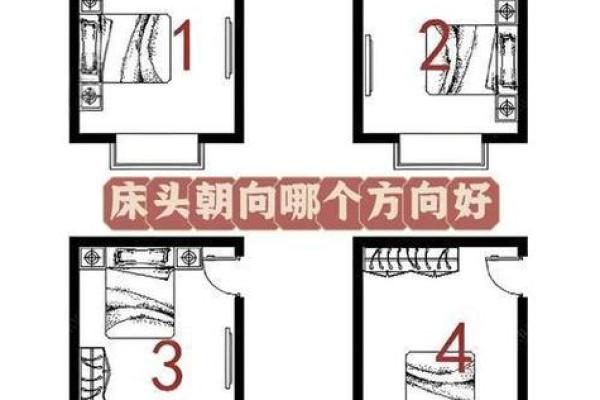 1

2

床头朝向哪个方向好

3

4